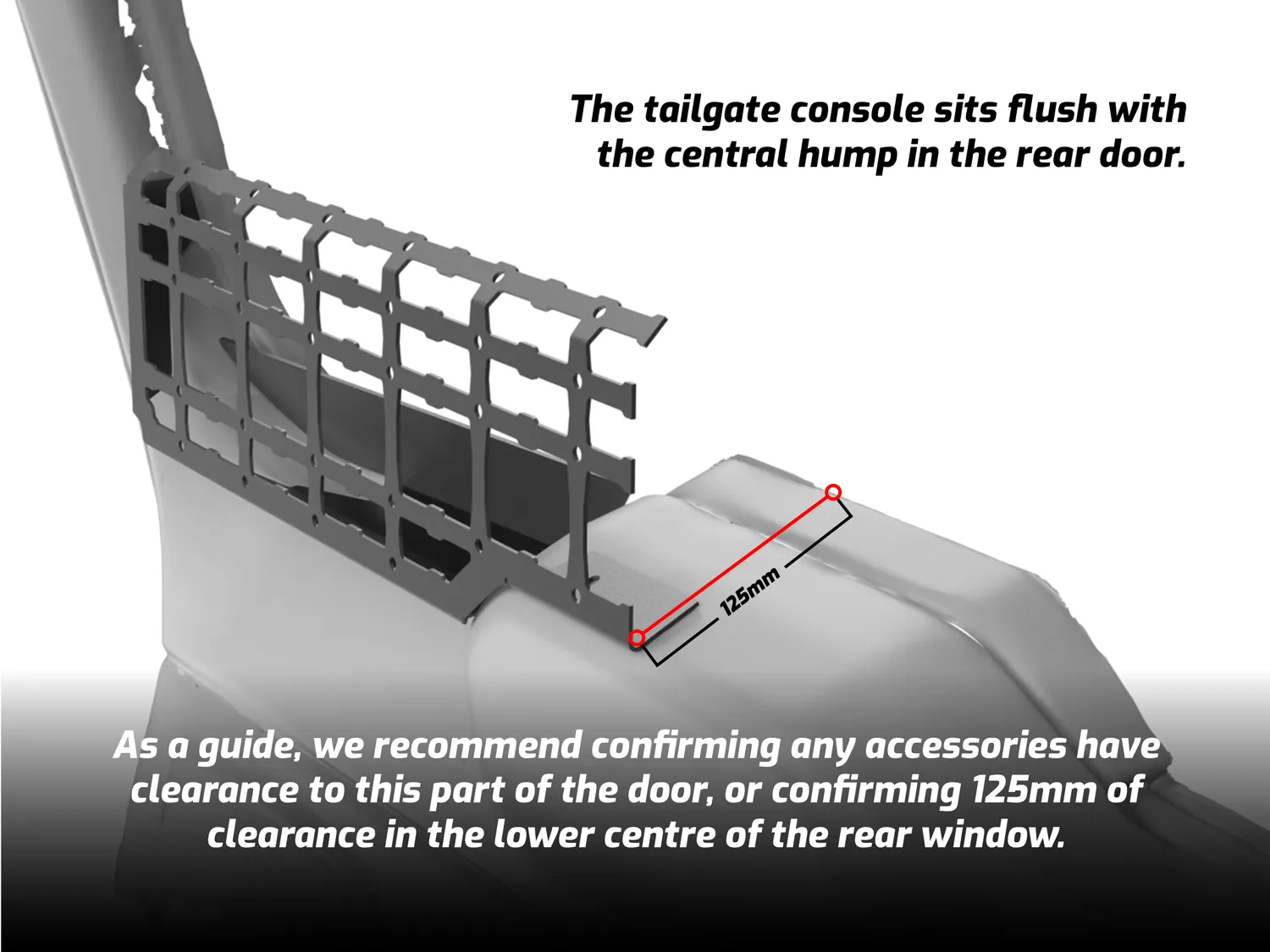 The tailgate console sits flush with the central hump in the rear door.

125mm

As a guide, we recommend confirming any accessories have clearance to this part of the door, or confirming 125mm of clearance in the lower centre of the rear window.