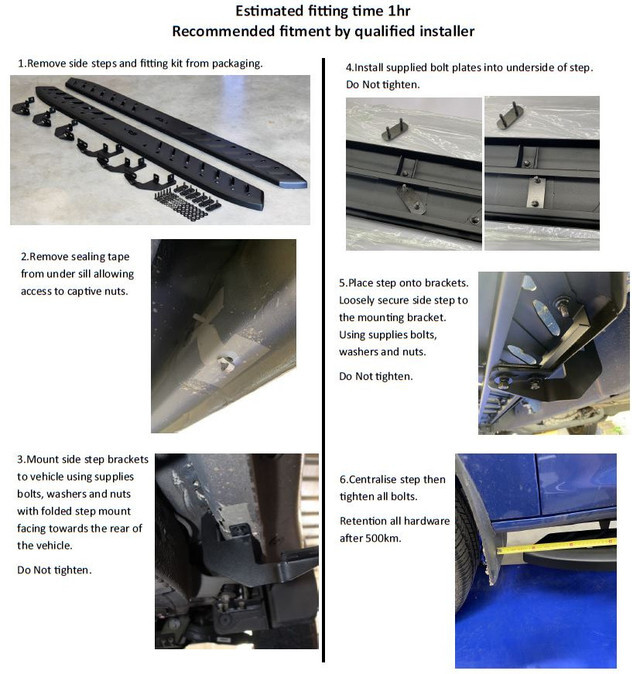 Estimated fitting time 1hr
Recommended fitment by qualified installer

1.Remove side steps and fitting kit from packaging.

2.Remove sealing tape from under sill allowing access to captive nuts.

3.Mount side step brackets to vehicle using supplies bolts, washers and nuts with folded step mount facing towards the rear of the vehicle.

Do Not tighten.

4.Install supplied bolt plates into underside of step. Do Not tighten.

5.Place step onto brackets. Loosely secure side step to the mounting bracket. Using supplies bolts, washers and nuts.

Do Not tighten.

6.Centralise step then tighten all bolts.

Retention all hardware after 500km.